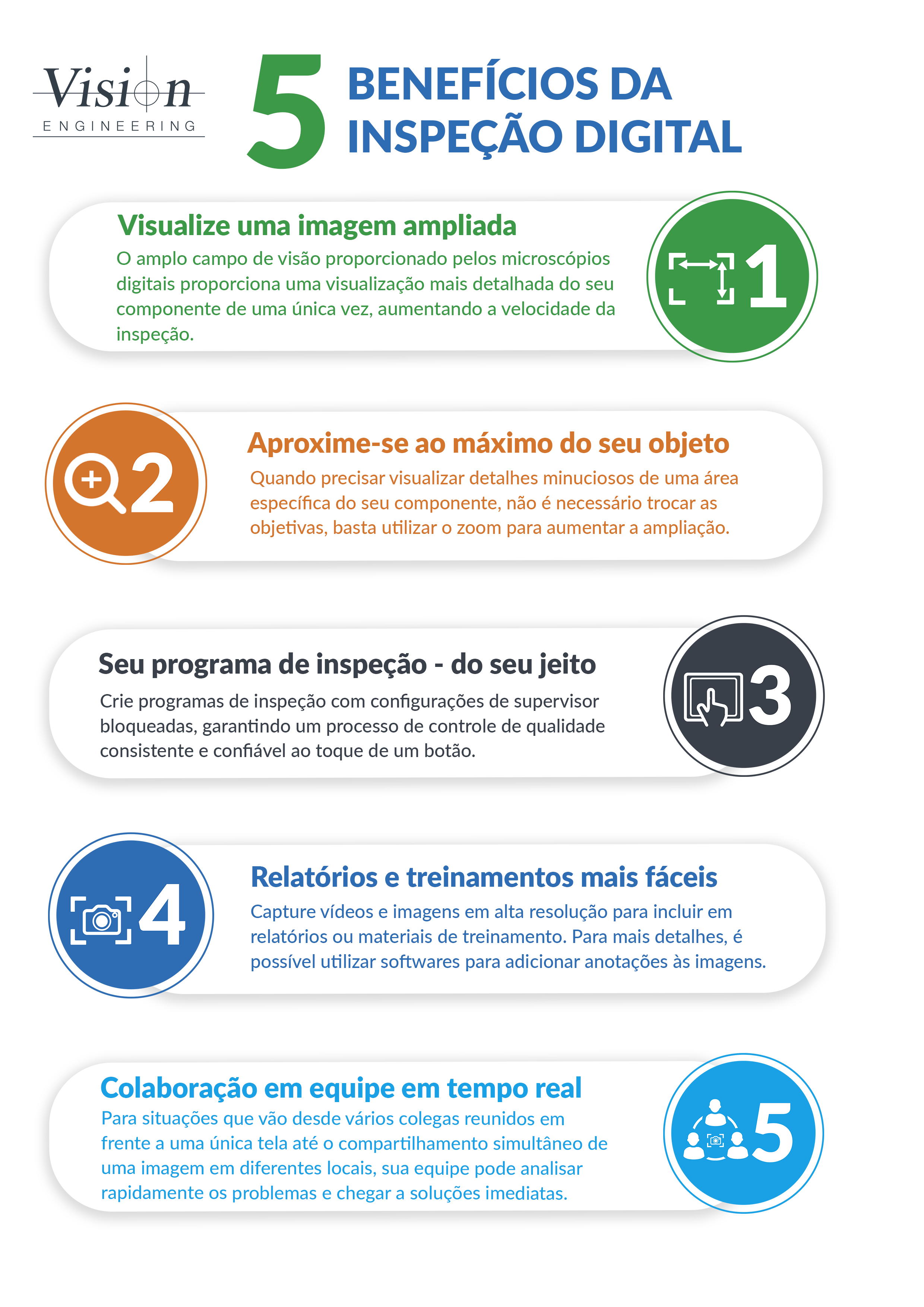 Vision
ENGINEERING

5 BENEFÍCIOS DA INSPEÇÃO DIGITAL

Visualize uma imagem ampliada
O amplo campo de visão proporcionado pelos microscópios digitais proporciona uma visualização mais detalhada do seu componente de uma única vez, aumentando a velocidade da inspeção.

1

2

Aproxime-se ao máximo do seu objeto
Quando precisar visualizar detalhes minuciosos de uma área específica do seu componente, não é necessário trocar as objetivas, basta utilizar o zoom para aumentar a ampliação.

Seu programa de inspeção - do seu jeito
Crie programas de inspeção com configurações de supervisor bloqueadas, garantindo um processo de controle de qualidade consistente e confiável ao toque de um botão.

3

4

Relatórios e treinamentos mais fáceis
Capture vídeos e imagens em alta resolução para incluir em relatórios ou materiais de treinamento. Para mais detalhes, é possível utilizar softwares para adicionar anotações às imagens.

Colaboração em equipe em tempo real
Para situações que vão desde vários colegas reunidos em frente a uma única tela até o compartilhamento simultâneo de uma imagem em diferentes locais, sua equipe pode analisar rapidamente os problemas e chegar a soluções imediatas.

5